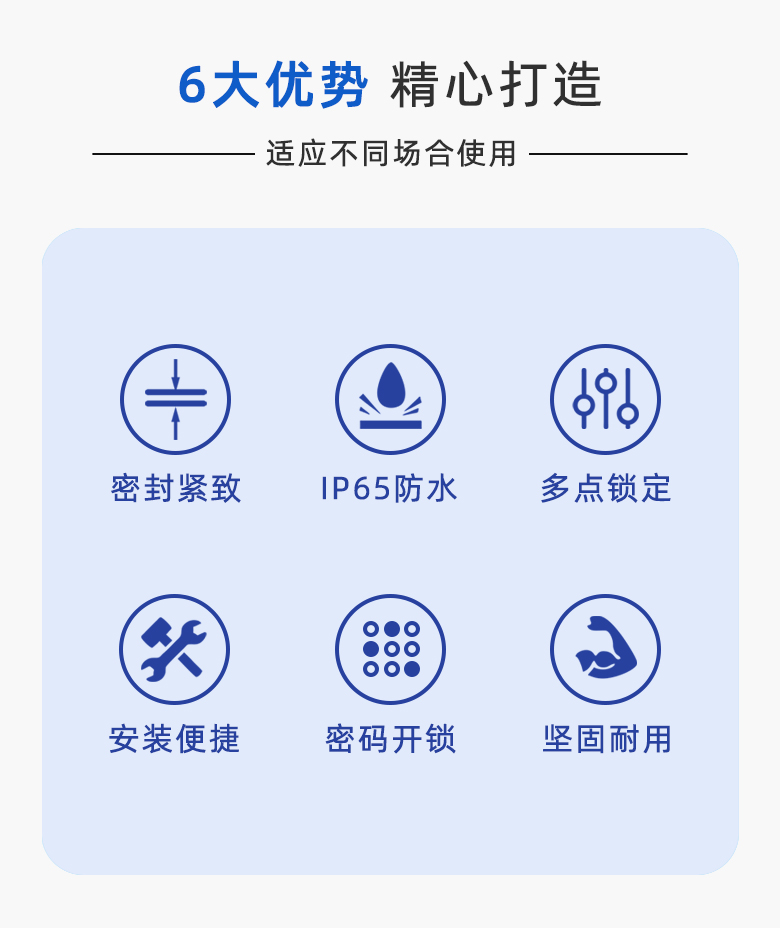 6大优势 精心打造

适应不同场合使用

密封紧致

IP65防水

多点锁定

安装便捷

密码开锁

坚固耐用