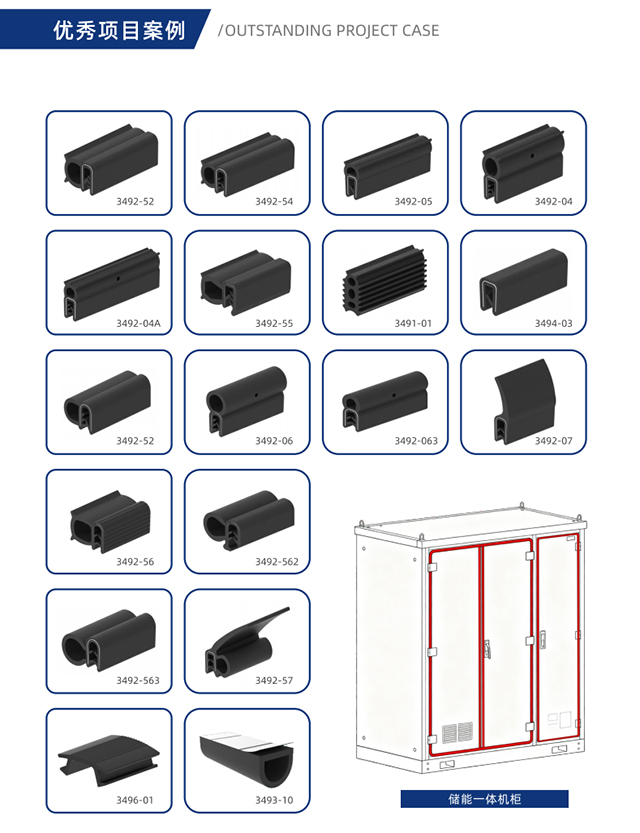 优秀项目案例

/OUTSTANDING PROJECT CASE

3492-52

3492-54

3492-05

3492-04

3492-04A

3492-55

3491-01

3494-03

3492-52

3492-06

3492-063

3492-07

3492-56

3492-562

3492-563

3492-57

3496-01

3493-10

储能一体机柜