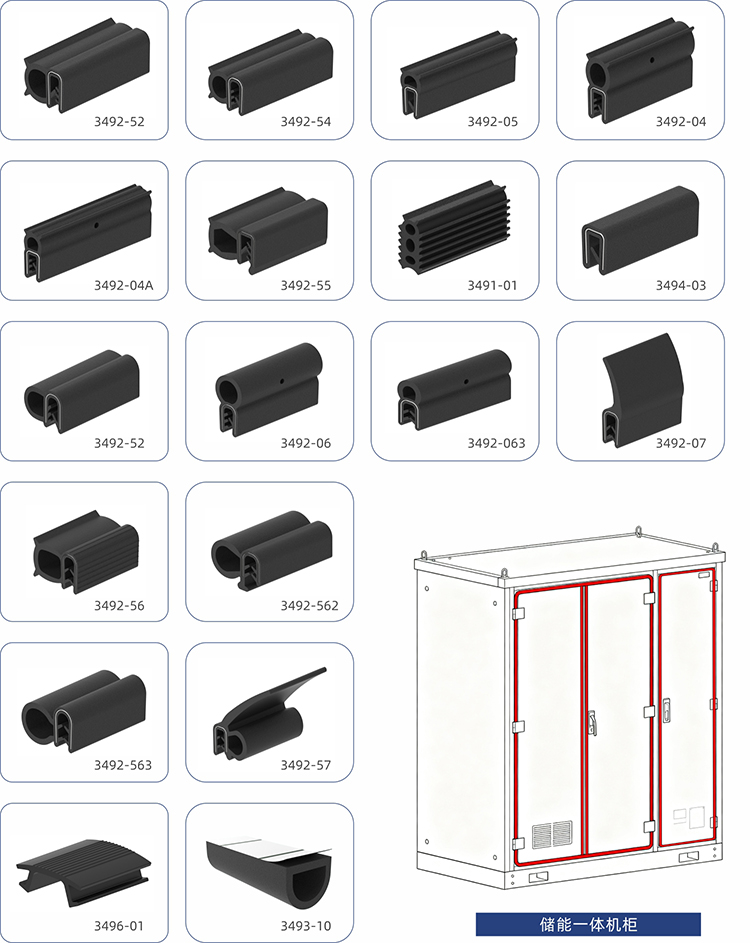 3492-52

3492-54

3492-05

3492-04

3492-04A

3492-55

3491-01

3494-03

3492-52

3492-06

3492-063

3492-07

3492-56

3492-562

3492-563

3492-57

3496-01

3493-10

储能一体机柜