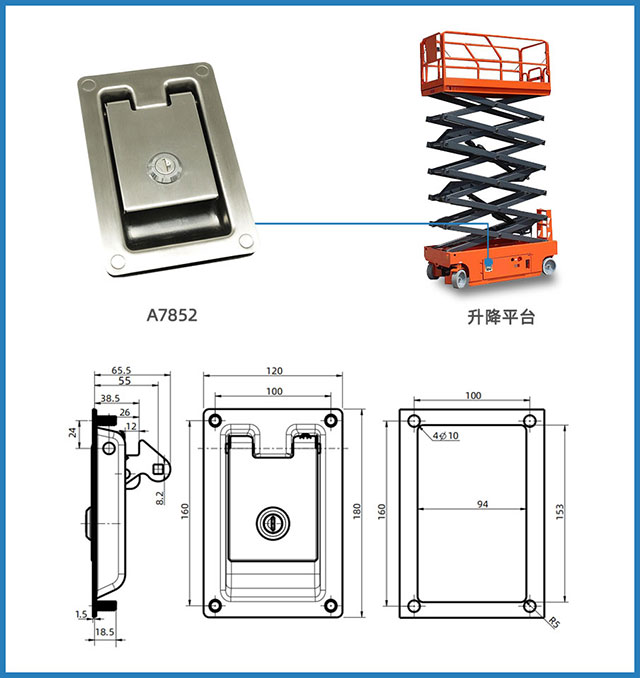 A7852

升降平台

65.5
55
38.5
26
12
24
8.2
1.5
18.5

120
100
160
180

100
4$\phi$10
94
160
153
R5