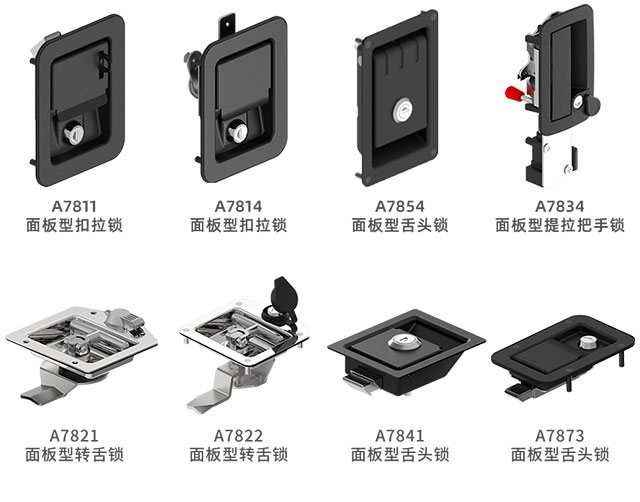 A7811
面板型扣拉锁

A7814
面板型扣拉锁

A7854
面板型舌头锁

A7834
面板型提拉把手锁

A7821
面板型转舌锁

A7822
面板型转舌锁

A7841
面板型舌头锁

A7873
面板型舌头锁